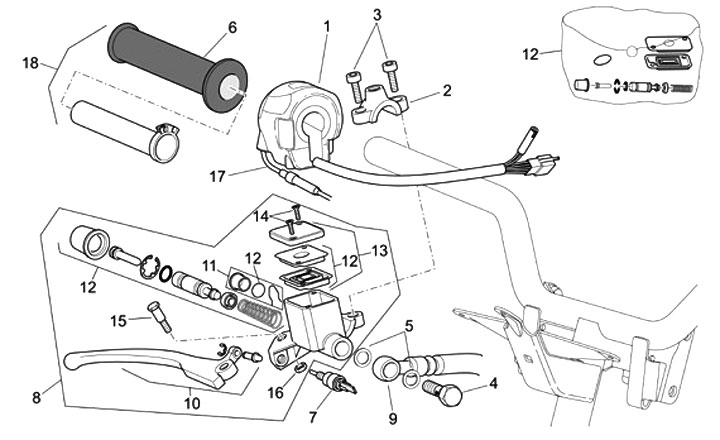 18
6
1
3
2
12
17
14
13
12
12
11
12
15
5
8
10
16
7
9
4