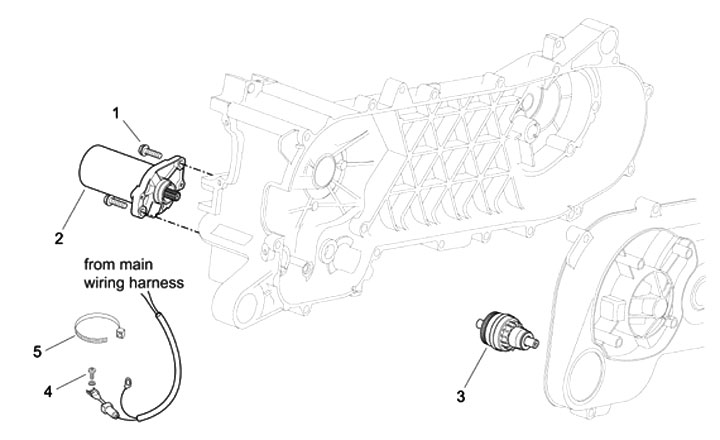 1

2

from main wiring harness

5

4

3