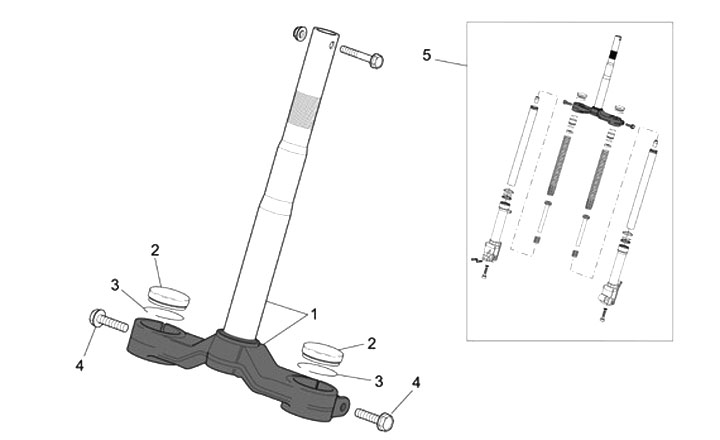 5
2
3
1
4
2
3
4