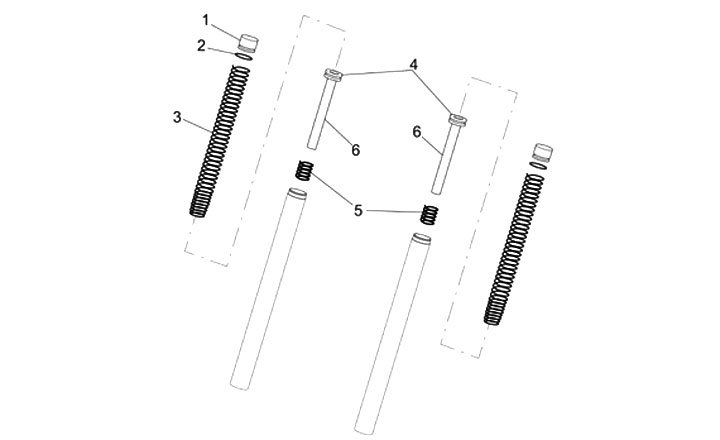 1
2
3
4
6
6
5