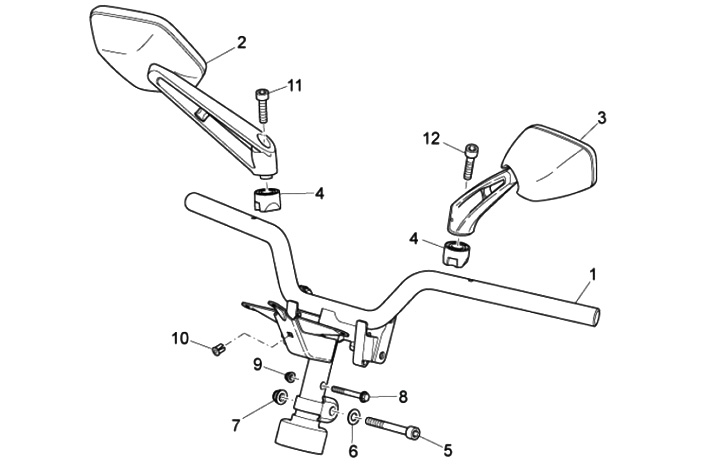 2
11
3
12
4
4
1
10
9
8
7
6
5