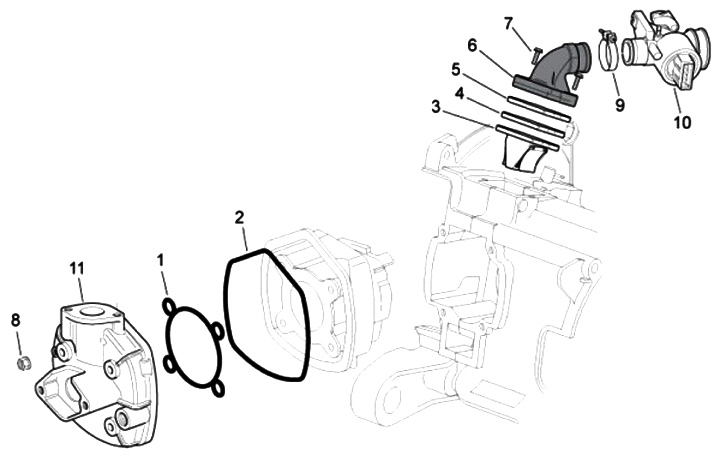 7
6
5
4
3
9
10
2
11
1
8