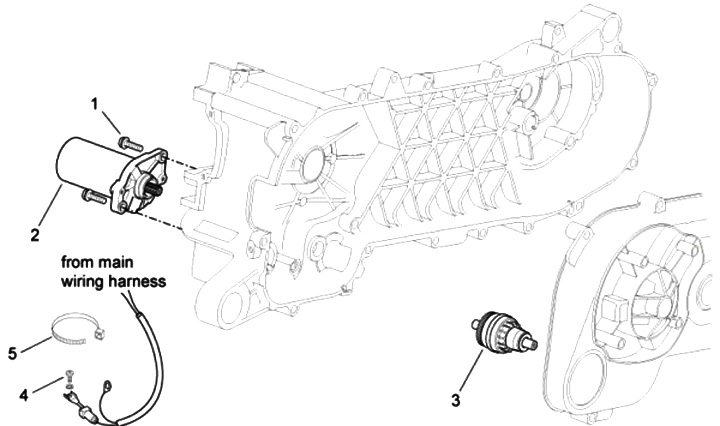 1
2
from main wiring harness
5
4
3