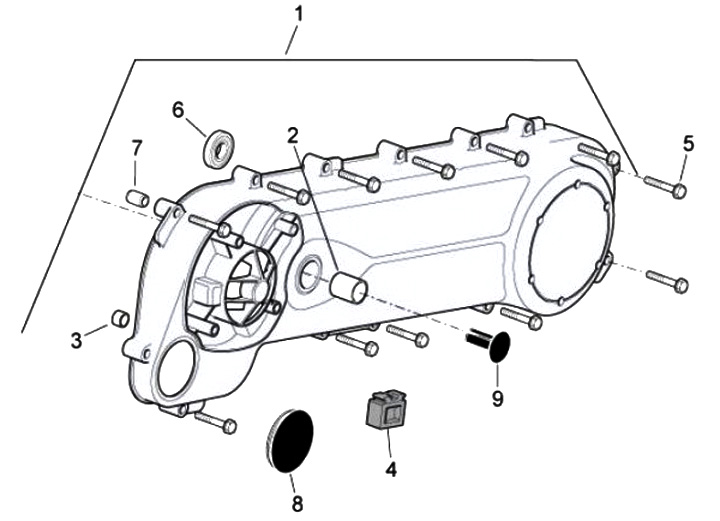 1
6
2
7
5
3
9
4
8