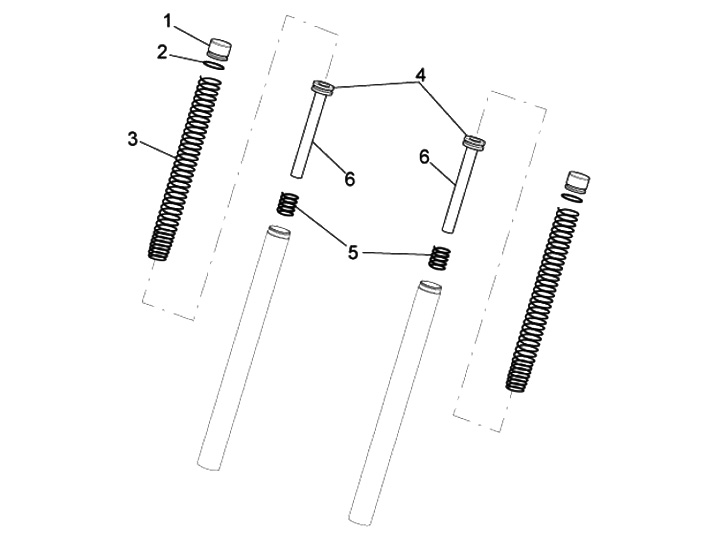 1
2
3
4
6
6
5