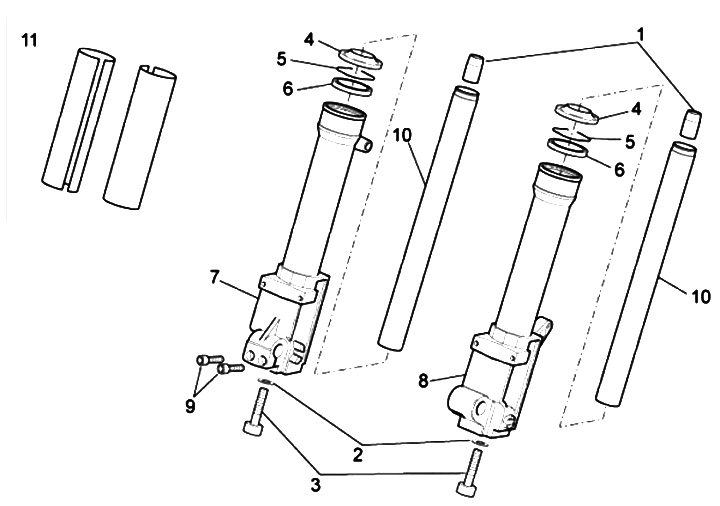 11
4
5
6
1
10
4
5
6
7
10
8
9
2
3