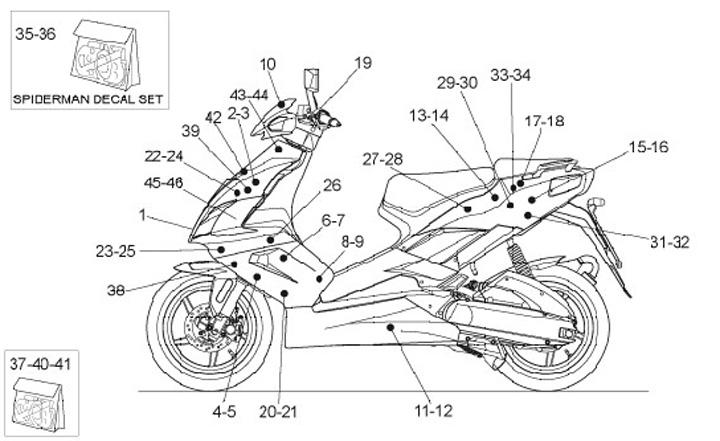 35-36

SPIDERMAN DECAL SET

10
19
43-44
42
2-3
39
22-24
45-46
1
23-25
38
26
6-7
8-9
27-28
13-14
29-30
33-34
17-18
15-16
31-32
37-40-41
4-5
20-21
11-12