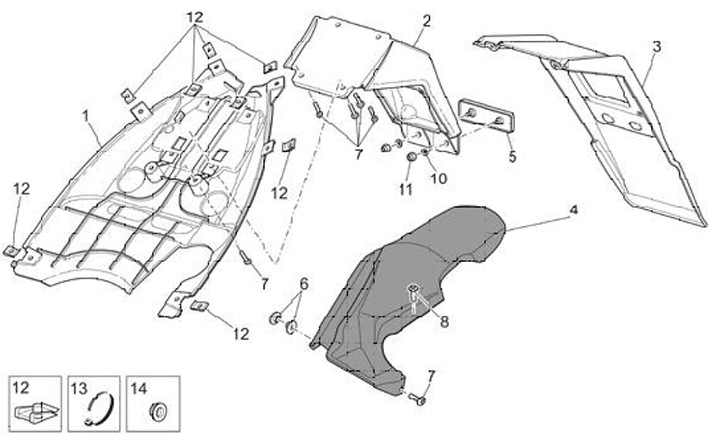 12
2
3
1
7
5
12
11
10
12
4
7
6
8
12
7
12
13
14