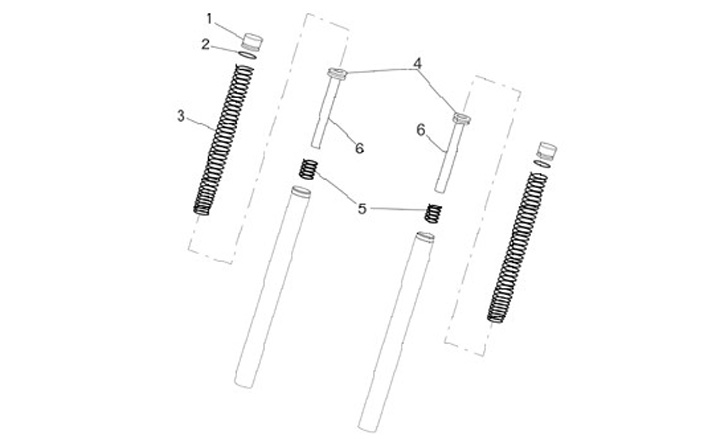 1
2
3
4
6
6
5