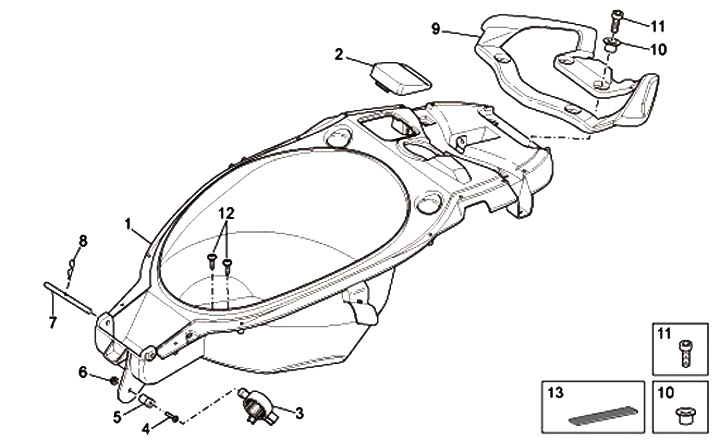 9
11
10
2
12
1
8
7
6
5
4
3
11
13
10