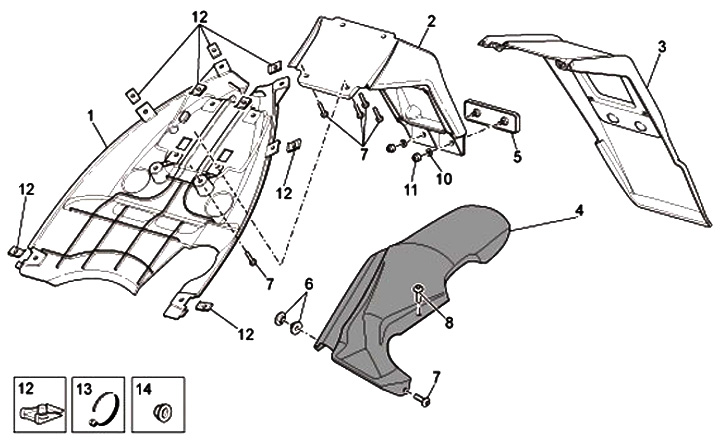 12
2
3
1
7
5
12
11
10
12
4
7
6
8
12
7
12
13
14