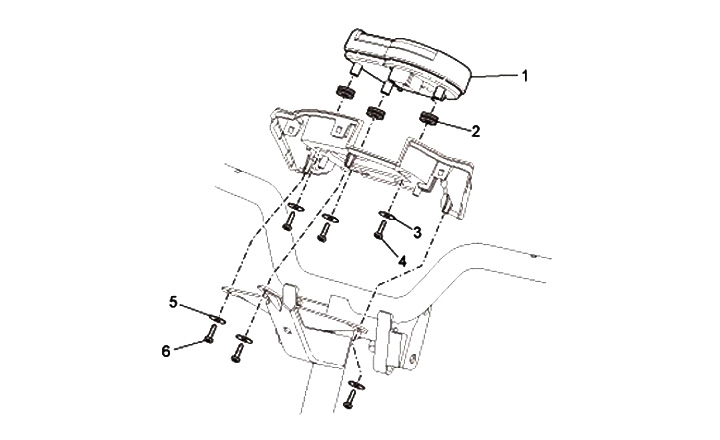 1
2
3
4
5
6