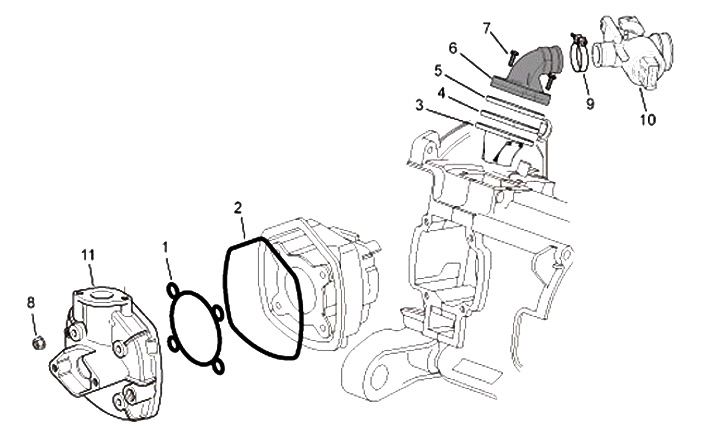 7
6
5
4
3
9
10
2
11
1
8