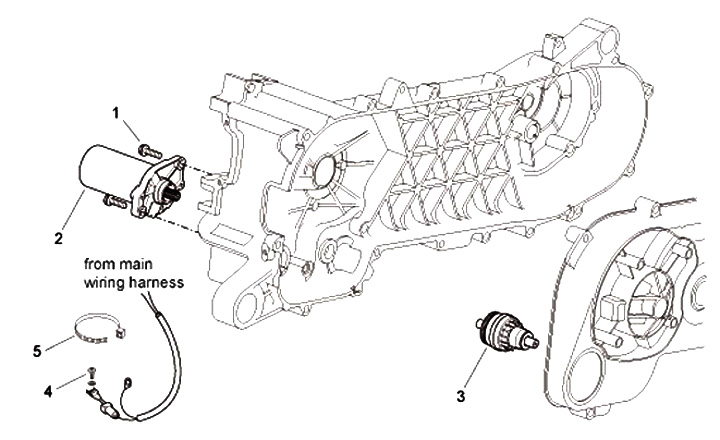 1
2
from main wiring harness
5
4
3