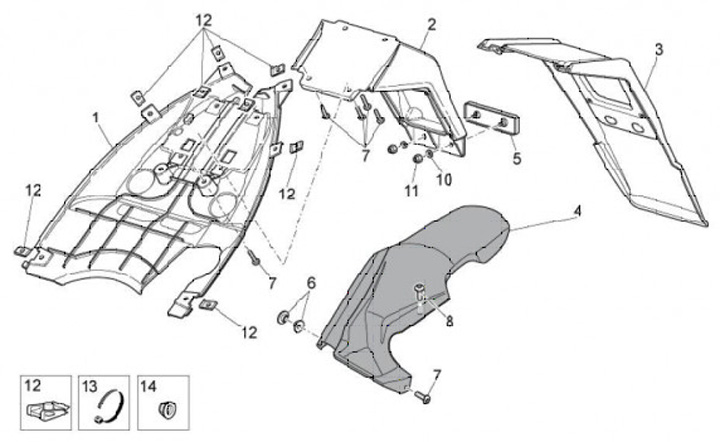 12
2
3
1
7
5
12
11
10
12
4
7
6
8
12
7
12
13
14