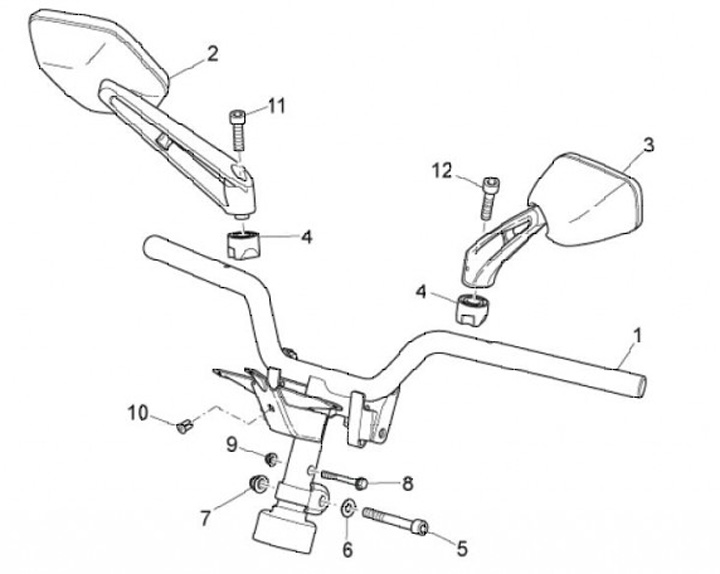 2
11
3
12
4
4
1
10
9
8
7
6
5