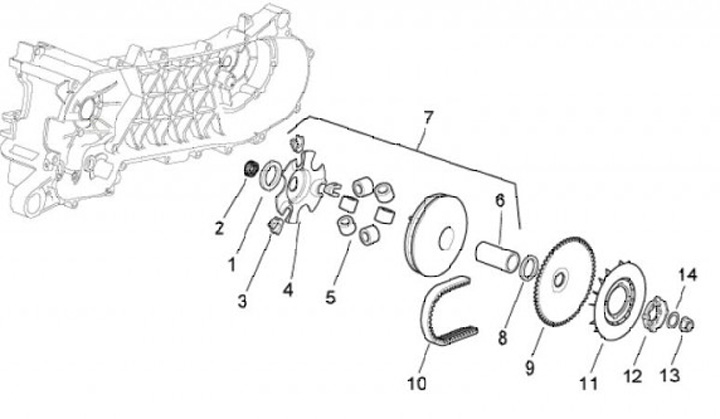 7
6
2
1
3
4
5
14
8
9
10
11
12
13