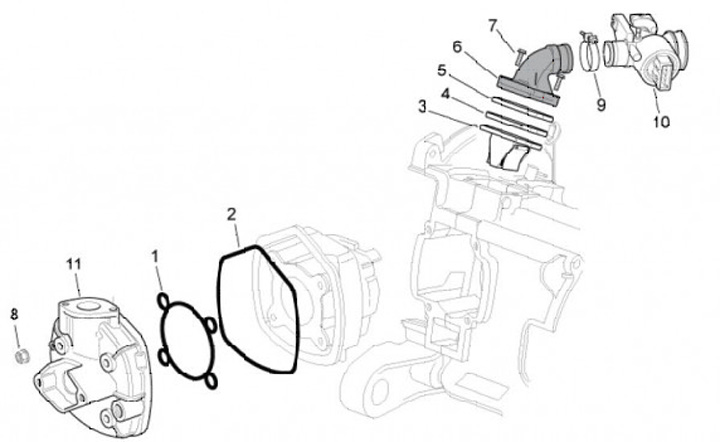 7
6
5
4
3
9
10
2
11
1
8