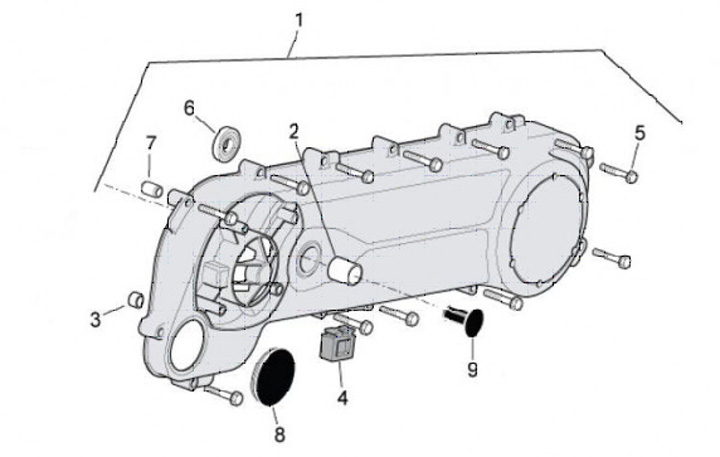 1
6
2
5
7
3
9
4
8