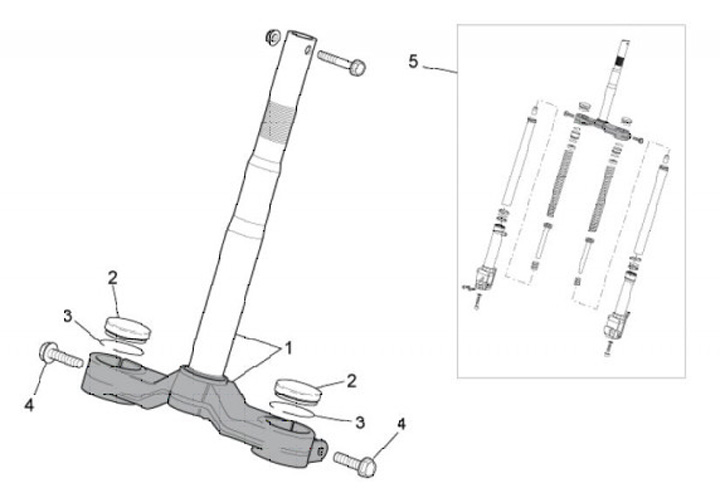 5
2
3
1
4
2
3
4