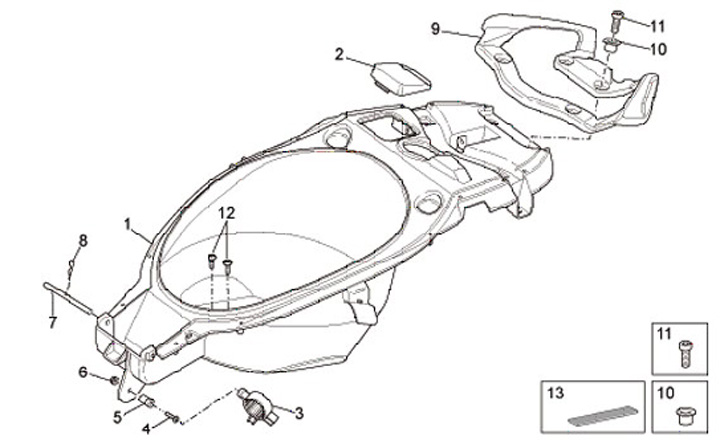 9
11
10
2
12
1
8
7
6
5
4
3
11
13
10