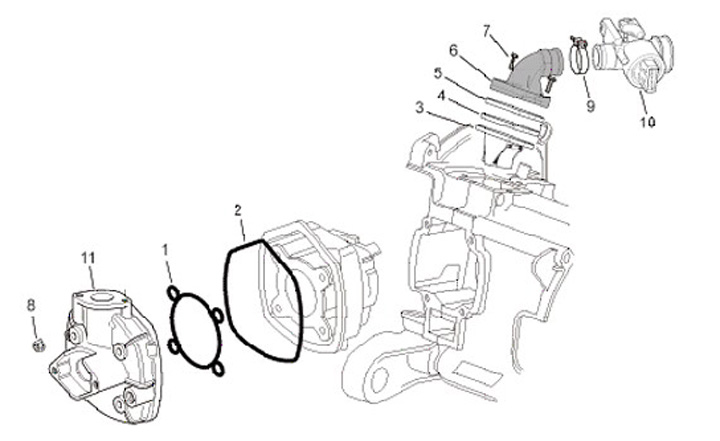 7
6
5
4
3
9
10
2
1
11
8