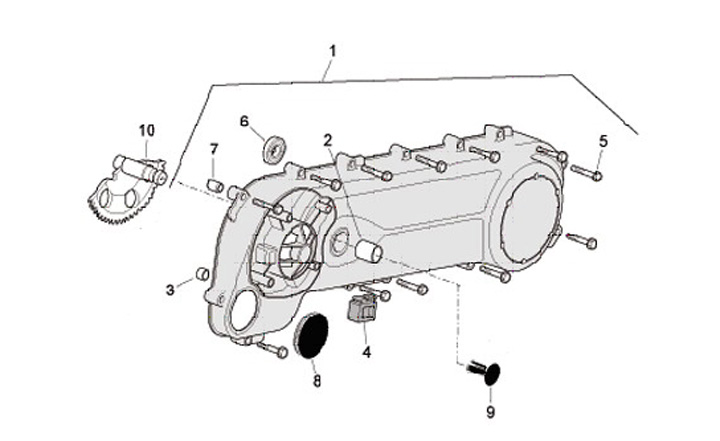 1
10
6
7
2
5
3
4
8
9