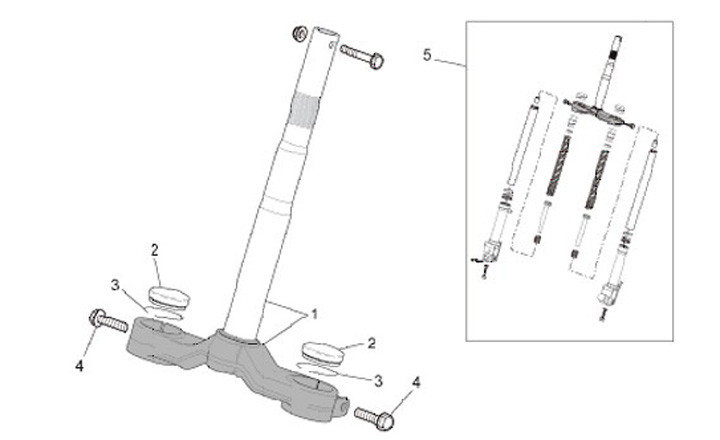 5
2
3
1
4
2
3
4