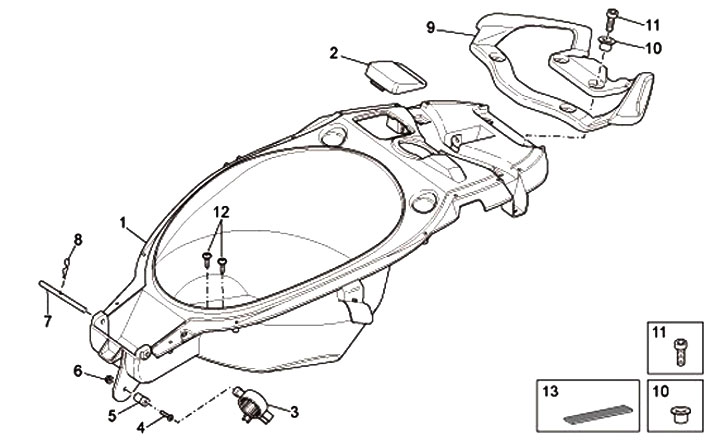 9
11
10
2
12
1
8
7
6
5
4
3
11
13
10