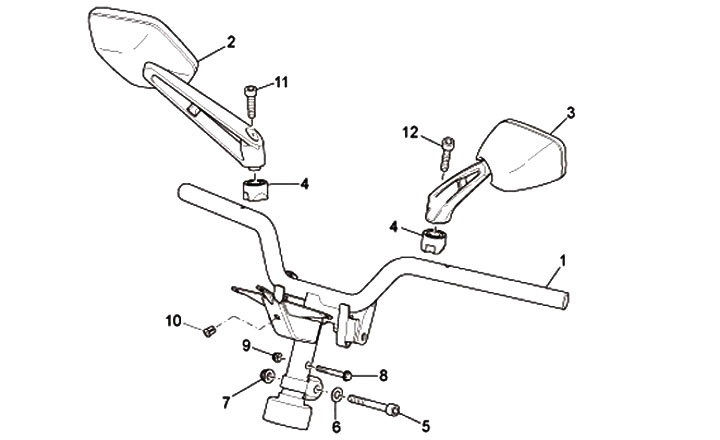 2
11
3
12
4
4
1
10
9
8
7
6
5