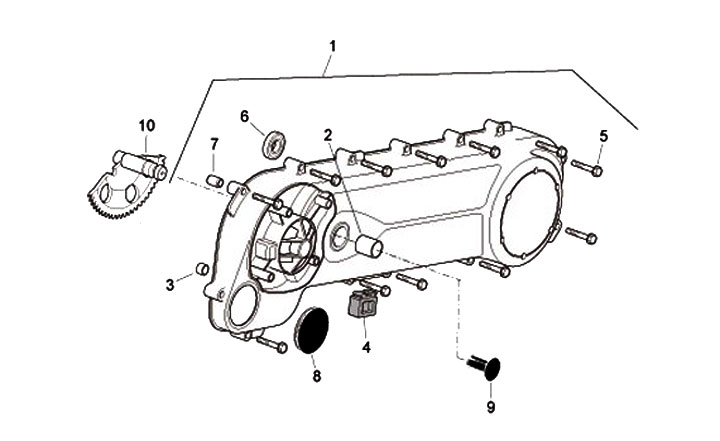 1
10
6
2
5
7
3
4
8
9