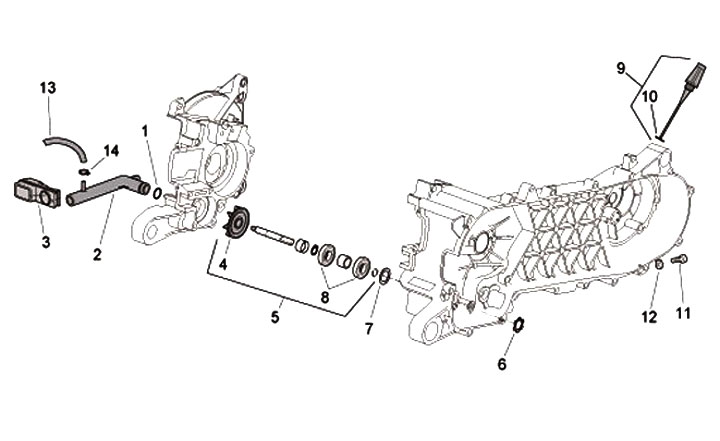 13
14
1
3
2
4
5
8
7
6
9
10
12
11