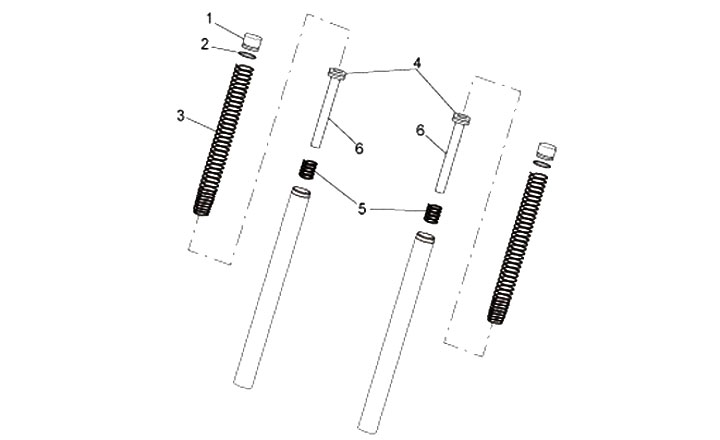 1
2
3
4
6
6
5