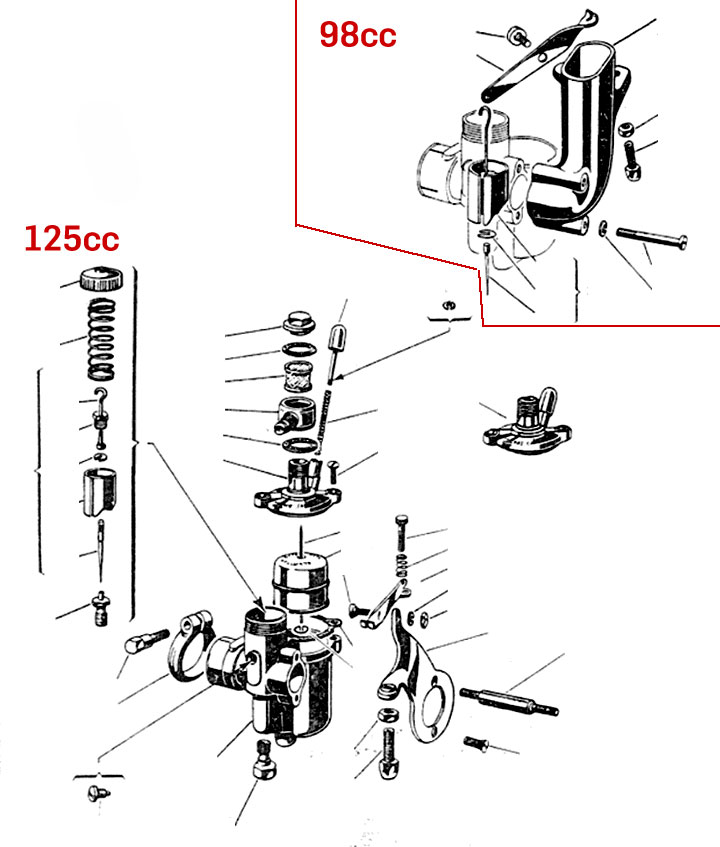 98cc

125cc