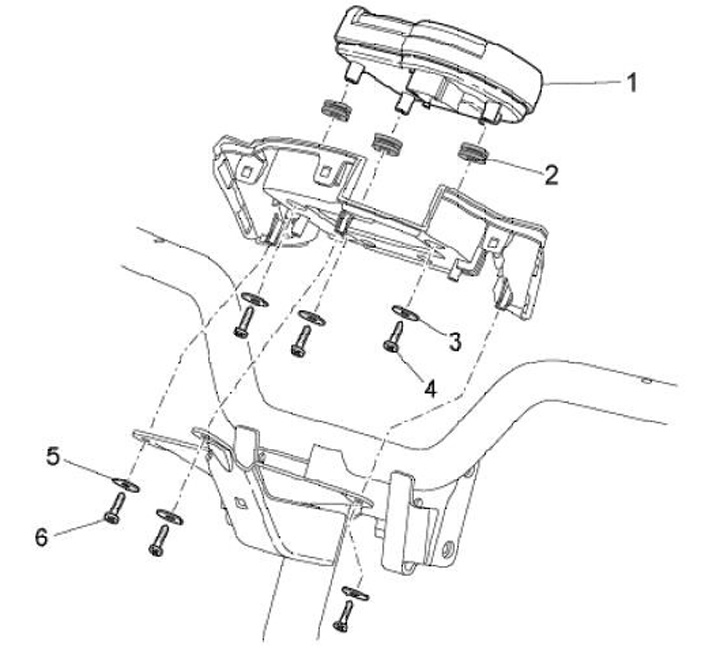 1
2
3
4
5
6