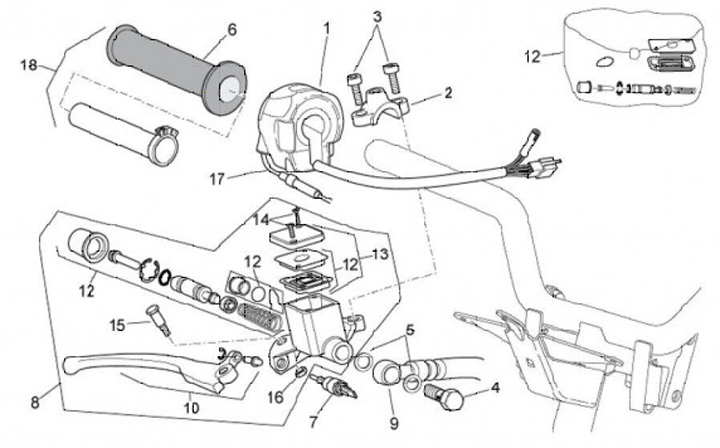 18
6
1
3
2
12
17
14
13
12
12
12
15
5
8
10
16
7
9
4