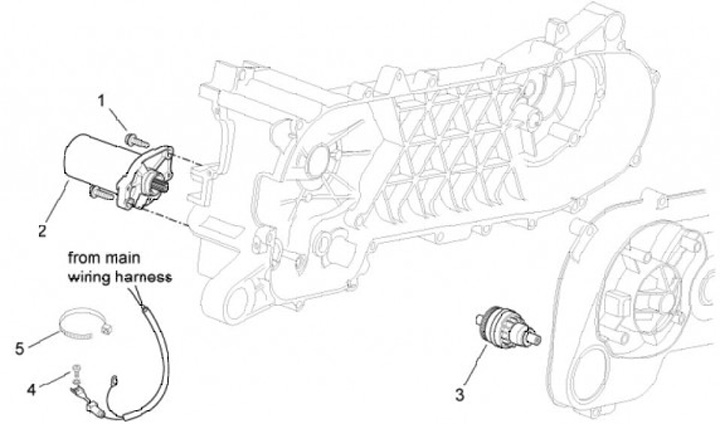 1

2

from main wiring harness

5

4

3