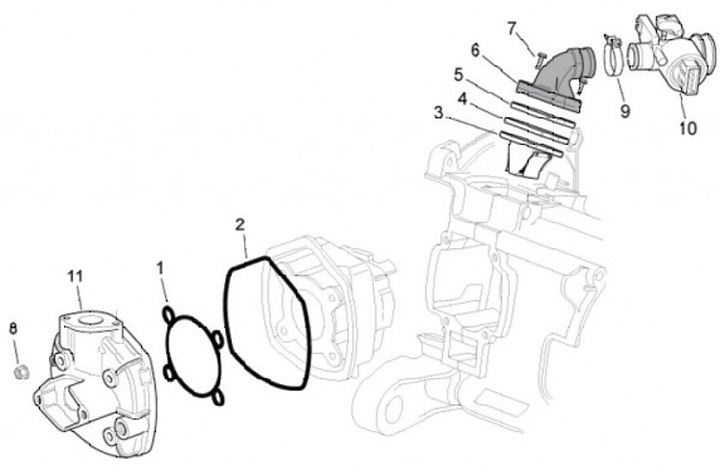 7
6
5
4
3
9
10
2
1
11
8