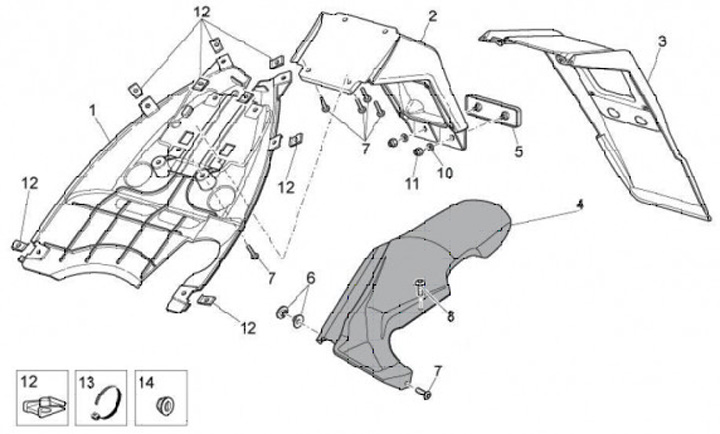 12
2
3
1
7
5
12
10
11
12
4
7
6
8
12
7
12
13
14