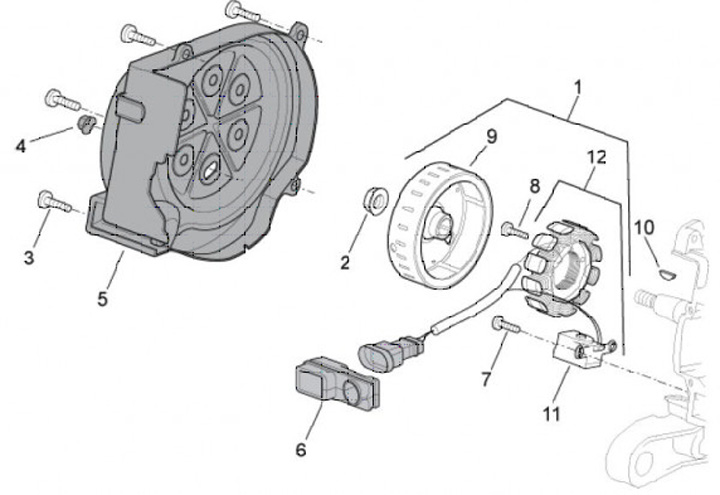 1
9
12
8
10
4
2
3
5
7
11
6