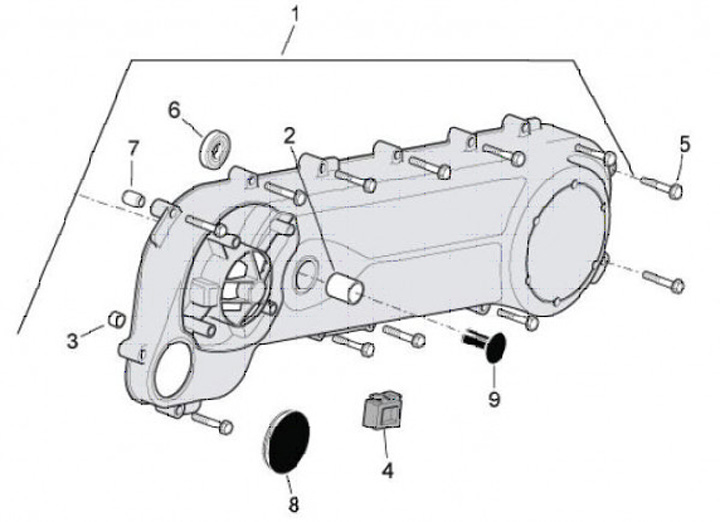 1
6
2
7
5
3
9
4
8