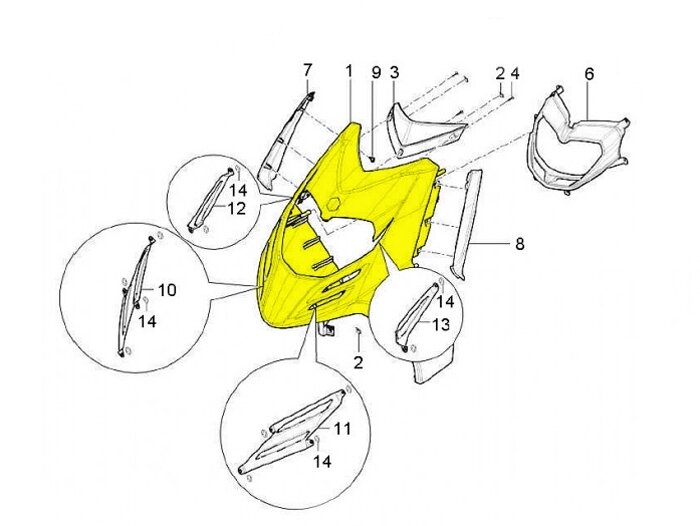 7
1
9
3
2
4
6
14
12
8
10
14
14
13
2
11
14