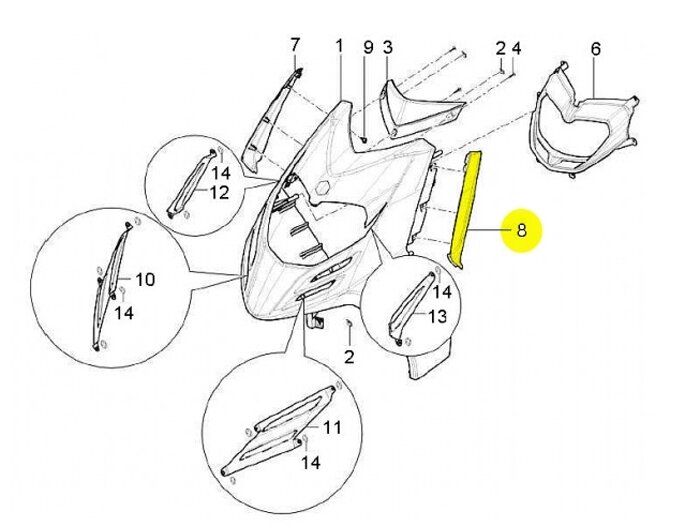 7
1
9
3
2
4
6
14
12
8
10
14
14
13
2
11
14