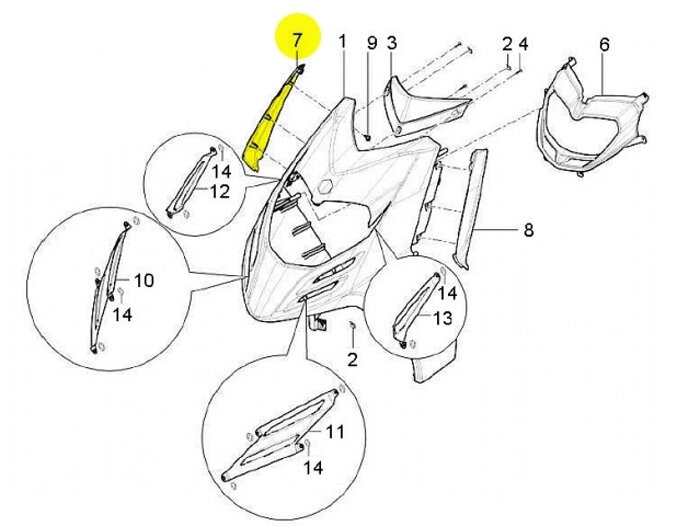 7
1
9
3
2
4
6
14
12
8
10
14
14
13
2
11
14