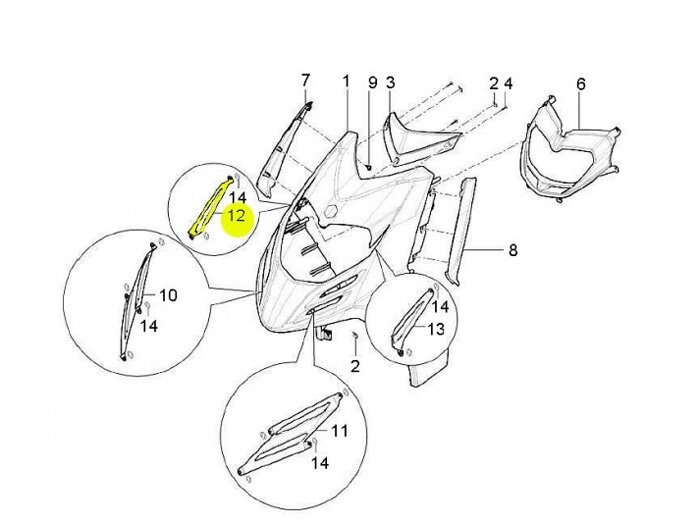 7
1
9
3
2
4
6
14
12
8
10
14
14
13
2
11
14