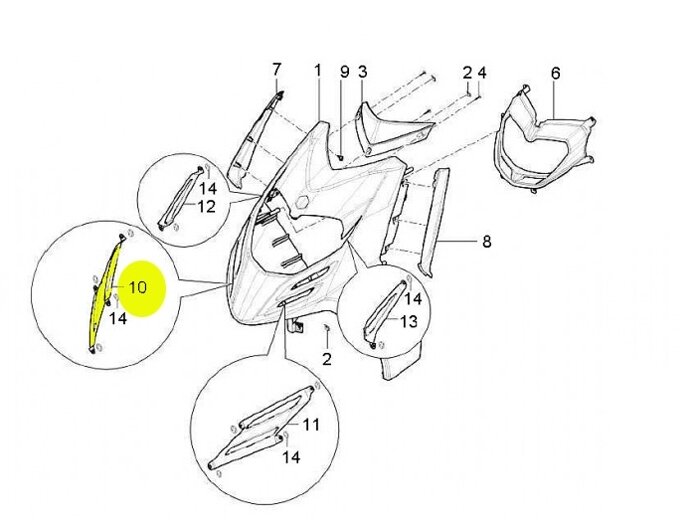 7
1
9
3
2
4
6
14
12
8
10
14
14
13
2
11
14