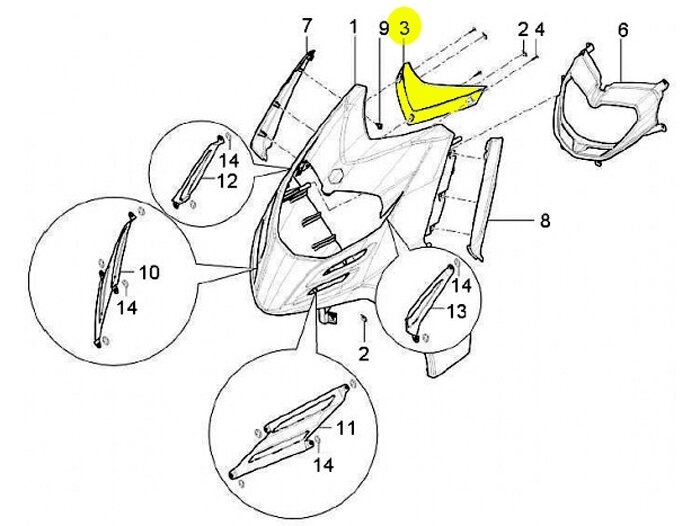 7
1
9
3
2
4
6
14
12
8
10
14
14
13
2
11
14