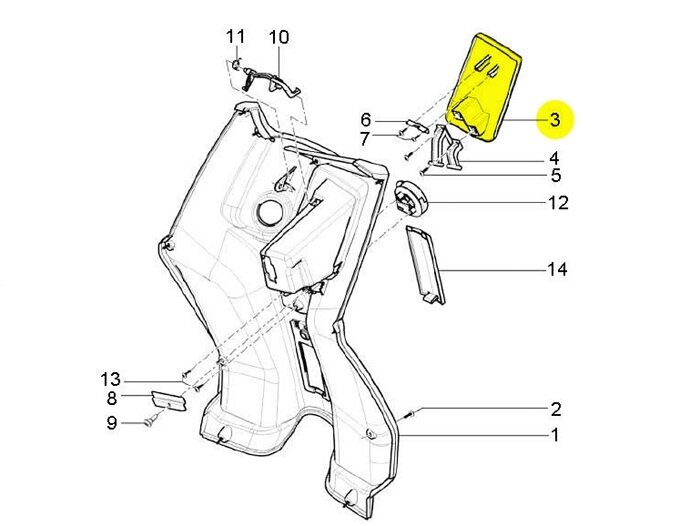 11
10
6
7
3
4
5
12
14
13
8
9
2
1