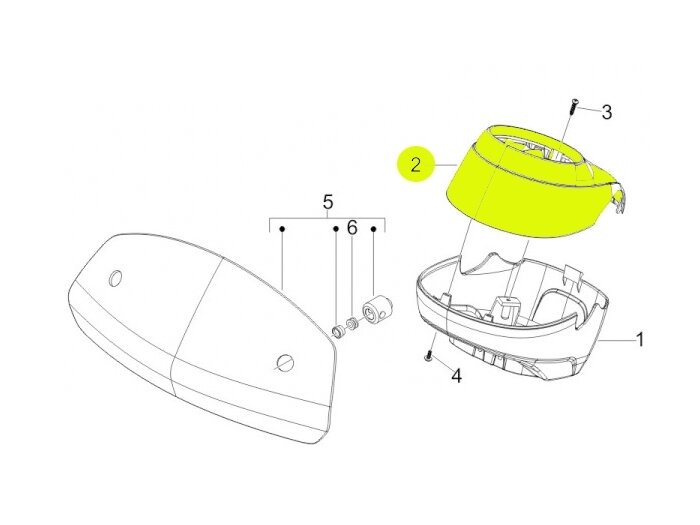 3
2
5
6
1
4