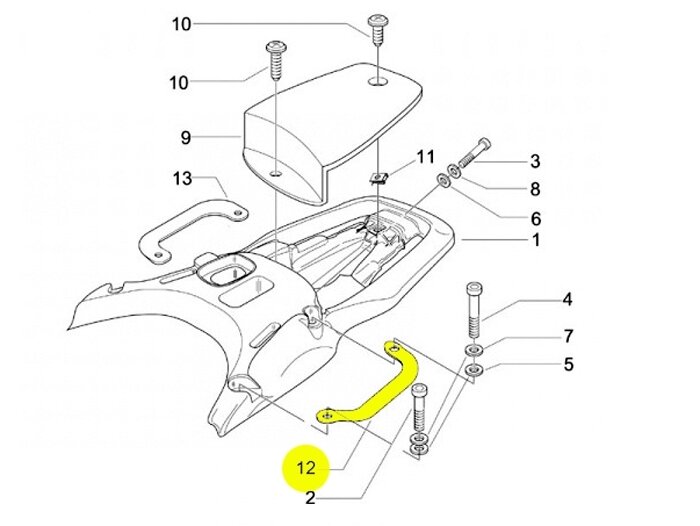 10
10
9
13
11
3
8
6
1
4
7
5
12
2